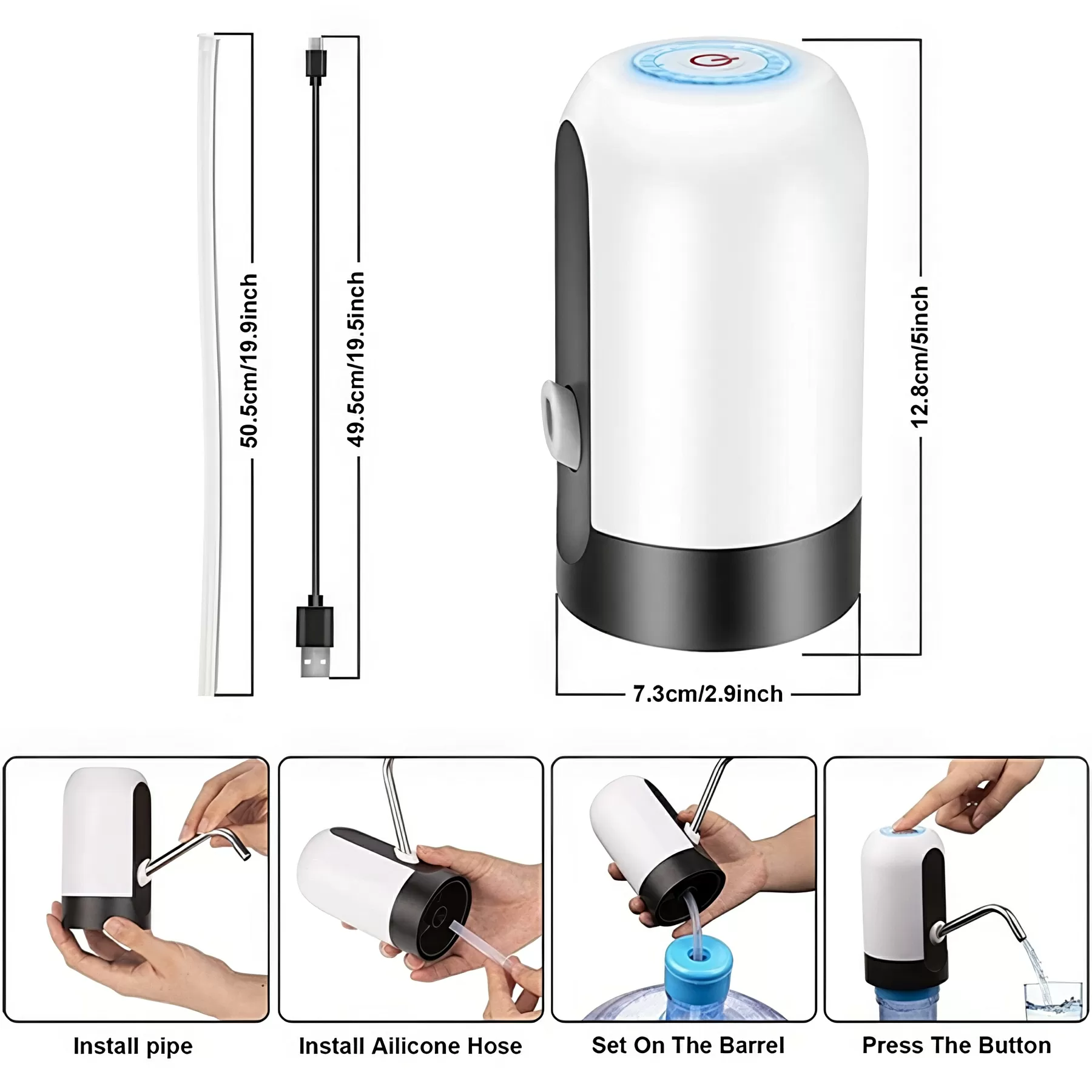 50.5cm/19.9inch

49.5cm/19.5inch

12.8cm/5inch

7.3cm/2.9inch

Install pipe

Install Ailicone Hose

Set On The Barrel

Press The Button